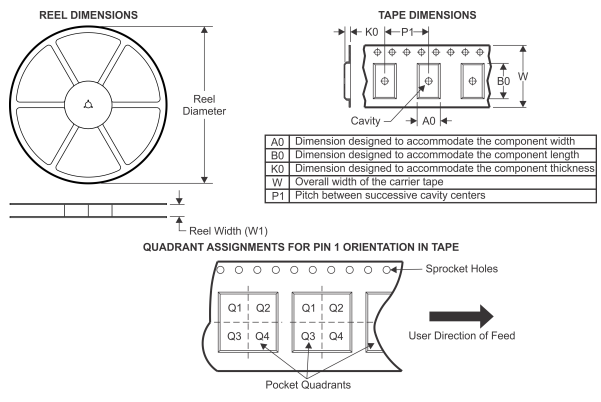 REEL DIMENSIONS

Reel Diameter

Reel Width (W1)

TAPE DIMENSIONS

K0 P1

B0 W

Cavity A0

| A0 | Dimension designed to accommodate the component width |
|---|---|
| B0 | Dimension designed to accommodate the component length |
| K0 | Dimension designed to accommodate the component thickness |
| W | Overall width of the carrier tape |
| P1 | Pitch between successive cavity centers |

QUADRANT ASSIGNMENTS FOR PIN 1 ORIENTATION IN TAPE

Sprocket Holes

Q1 Q2 Q3 Q4

Q1 Q2 Q3 Q4

User Direction of Feed

Pocket Quadrants